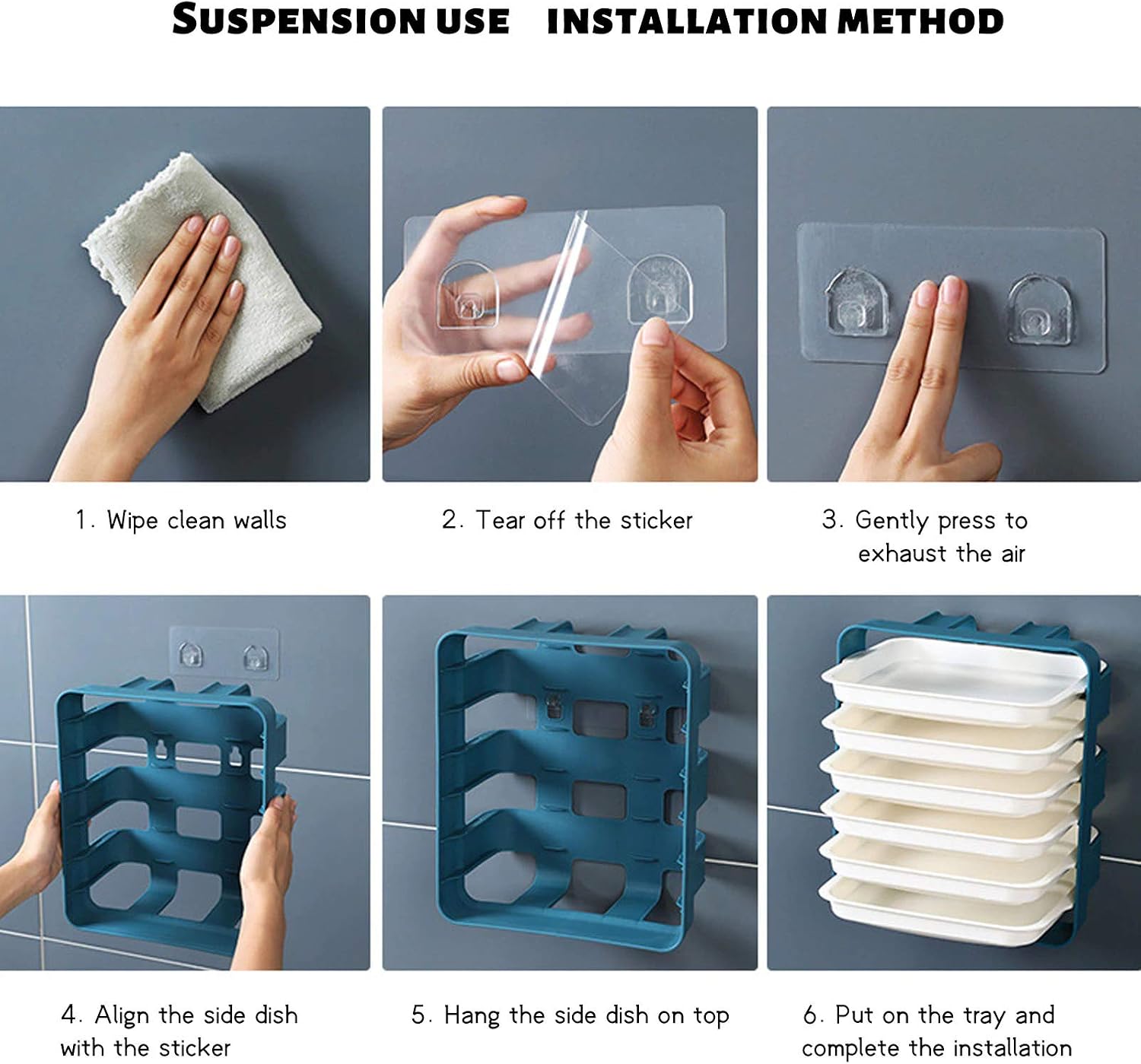 SUSPENSION USE INSTALLATION METHOD

1. Wipe clean walls

2. Tear off the sticker

3. Gently press to exhaust the air

4. Align the side dish with the sticker

5. Hang the side dish on top

6. Put on the tray and complete the installation